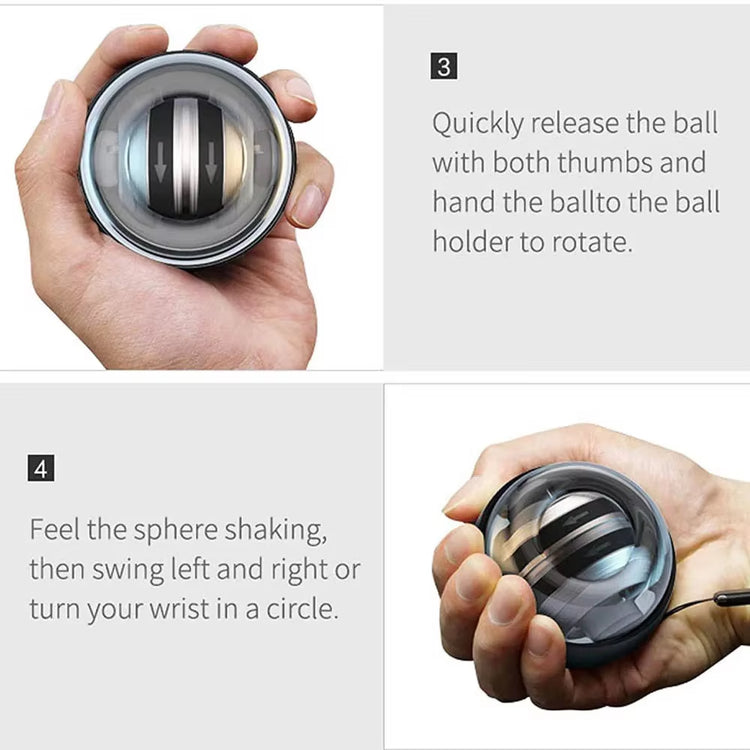 3

Quickly release the ball with both thumbs and hand the ballto the ball holder to rotate.

4

Feel the sphere shaking, then swing left and right or turn your wrist in a circle.